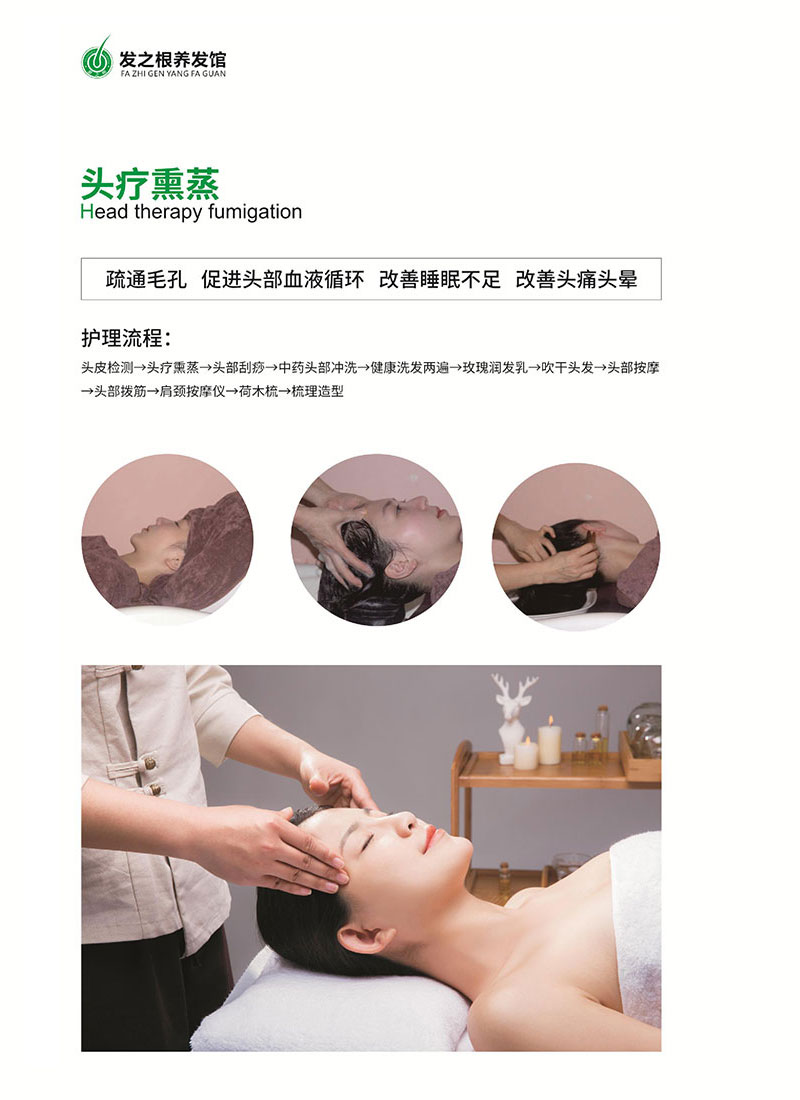 发之根养发馆
FA ZHI GEN YANG FA GUAN

头疗熏蒸
Head therapy fumigation

疏通毛孔 促进头部血液循环 改善睡眠不足 改善头痛头晕

护理流程：

头皮检测→头疗熏蒸→头部刮痧→中药头部冲洗→健康洗发两遍→玫瑰润发乳→吹干头发→头部按摩→头部拨筋→肩颈按摩仪→荷木梳→梳理造型